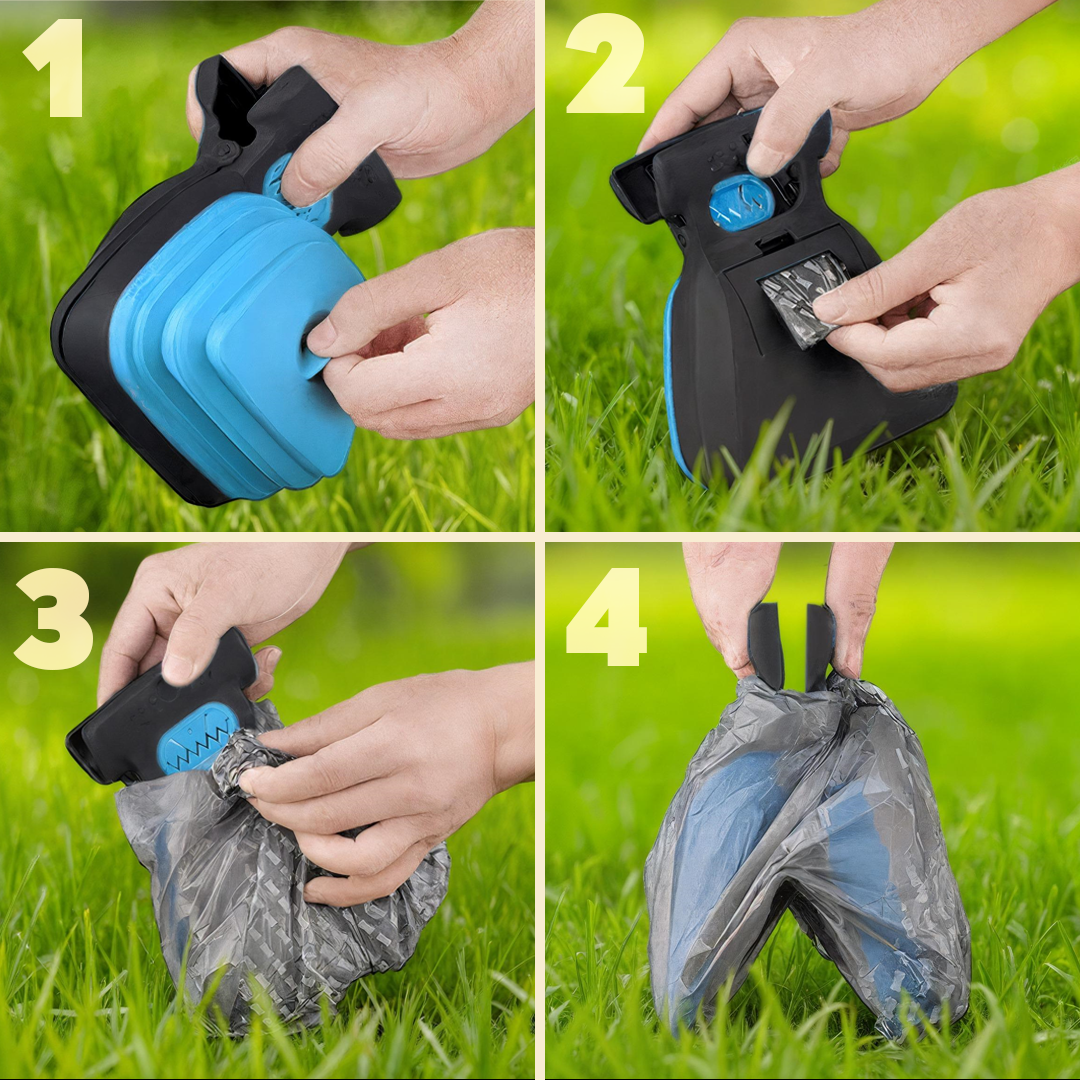 1

2

3

4